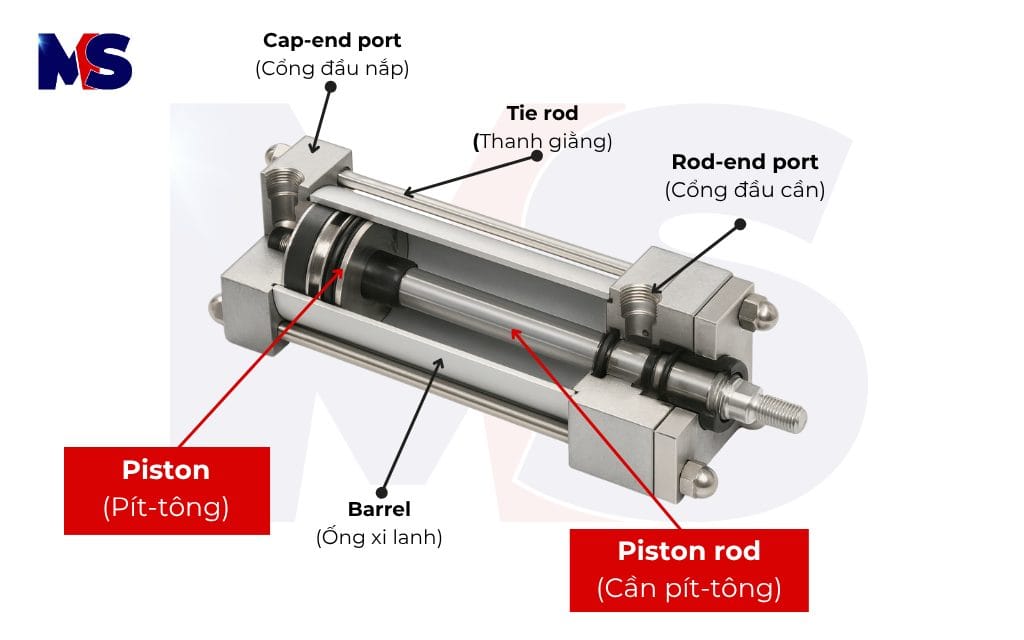 MS

Cap-end port
(Cổng đầu nắp)

Tie rod
(Thanh giằng)

Rod-end port
(Cổng đầu cần)

Piston
(Pít-tông)

Barrel
(Ống xi lanh)

Piston rod
(Cần pít-tông)